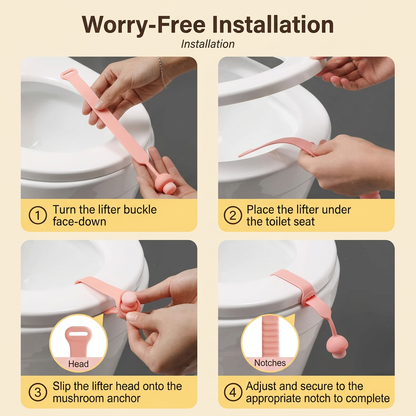 Worry-Free Installation

Installation

① Turn the lifter buckle face-down

② Place the lifter under the toilet seat

Head

③ Slip the lifter head onto the mushroom anchor

Notches

④ Adjust and secure to the appropriate notch to complete