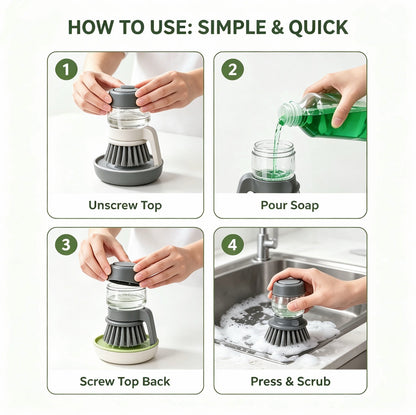 HOW TO USE: SIMPLE & QUICK

1

Unscrew Top

2

Pour Soap

3

Screw Top Back

4

Press & Scrub