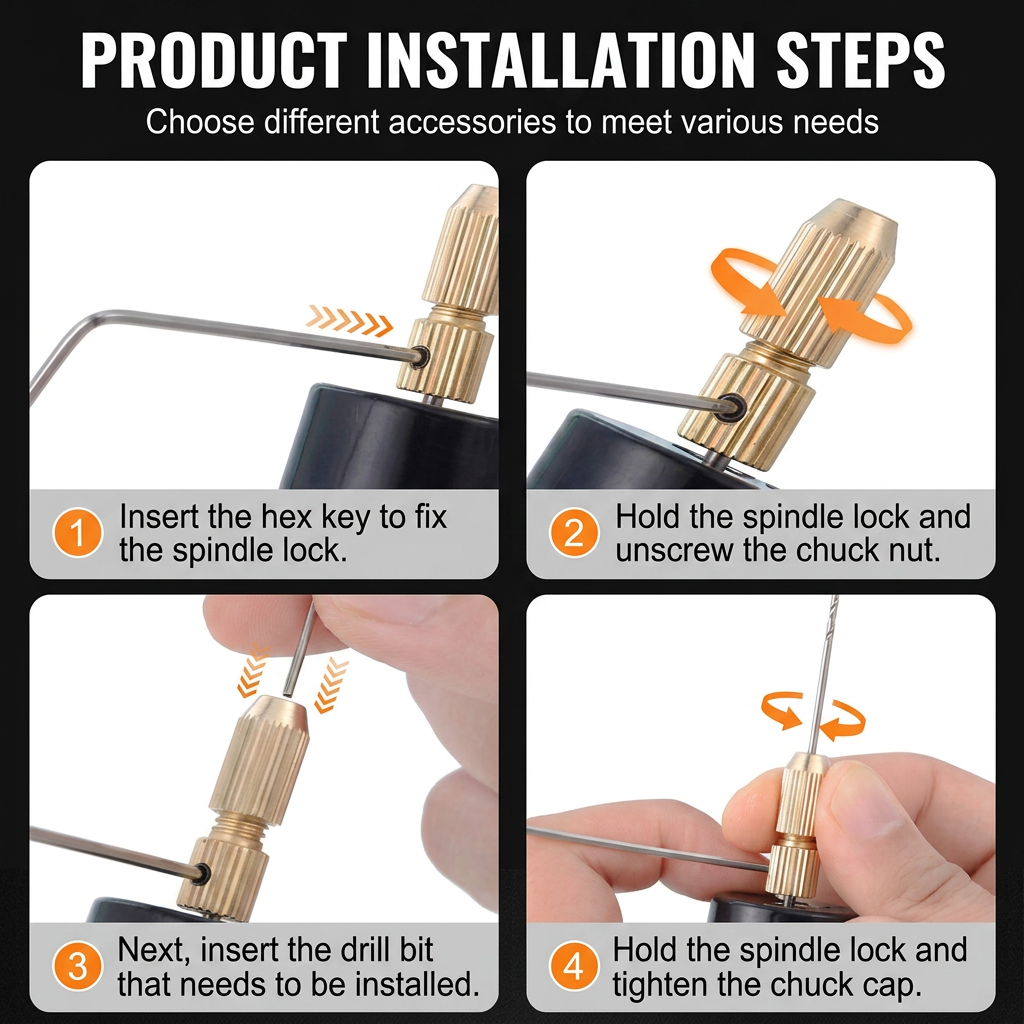 PRODUCT INSTALLATION STEPS

Choose different accessories to meet various needs

1 Insert the hex key to fix the spindle lock.

2 Hold the spindle lock and unscrew the chuck nut.

3 Next, insert the drill bit that needs to be installed.

4 Hold the spindle lock and tighten the chuck cap.