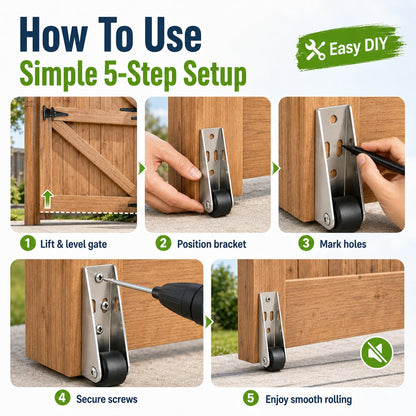 How To Use
Simple 5-Step Setup

Easy DIY

1 Lift & level gate

2 Position bracket

3 Mark holes

4 Secure screws

5 Enjoy smooth rolling