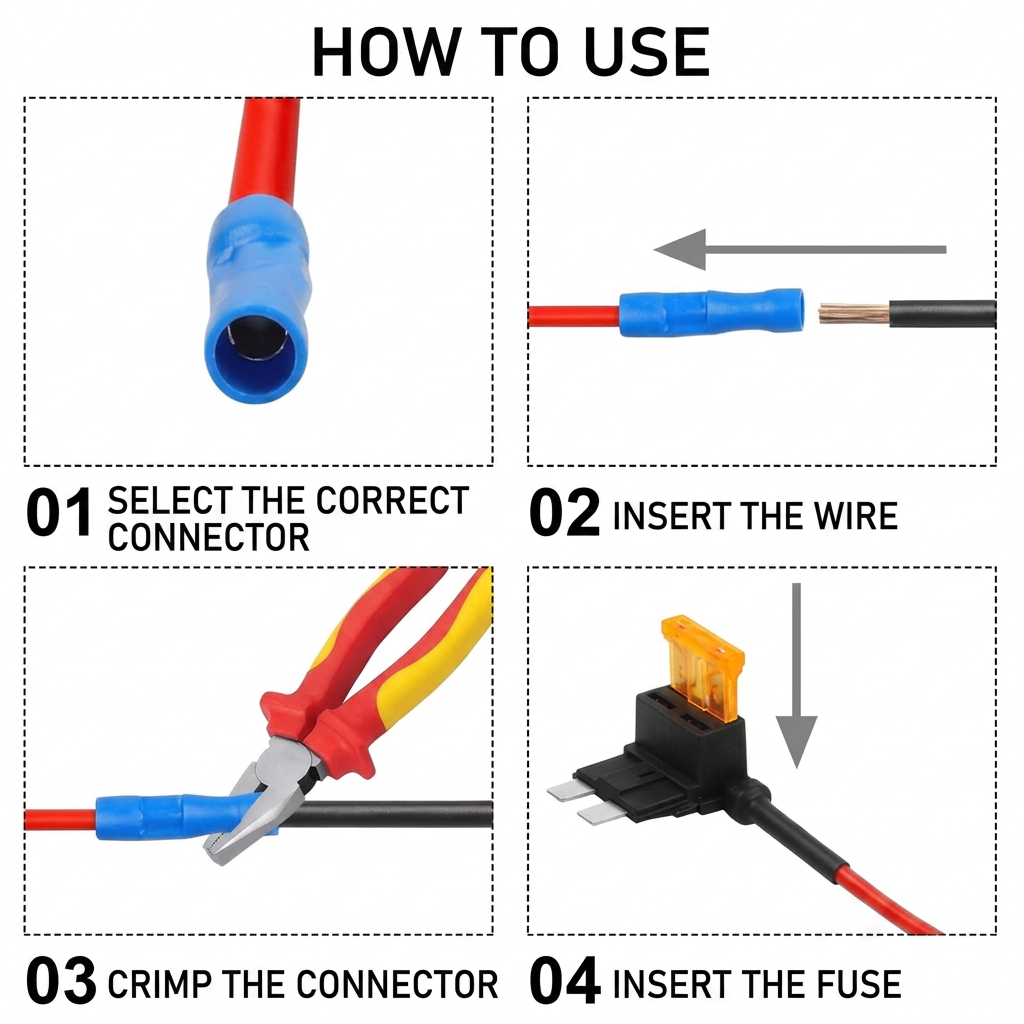 HOW TO USE

01 SELECT THE CORRECT CONNECTOR

02 INSERT THE WIRE

03 CRIMP THE CONNECTOR

04 INSERT THE FUSE