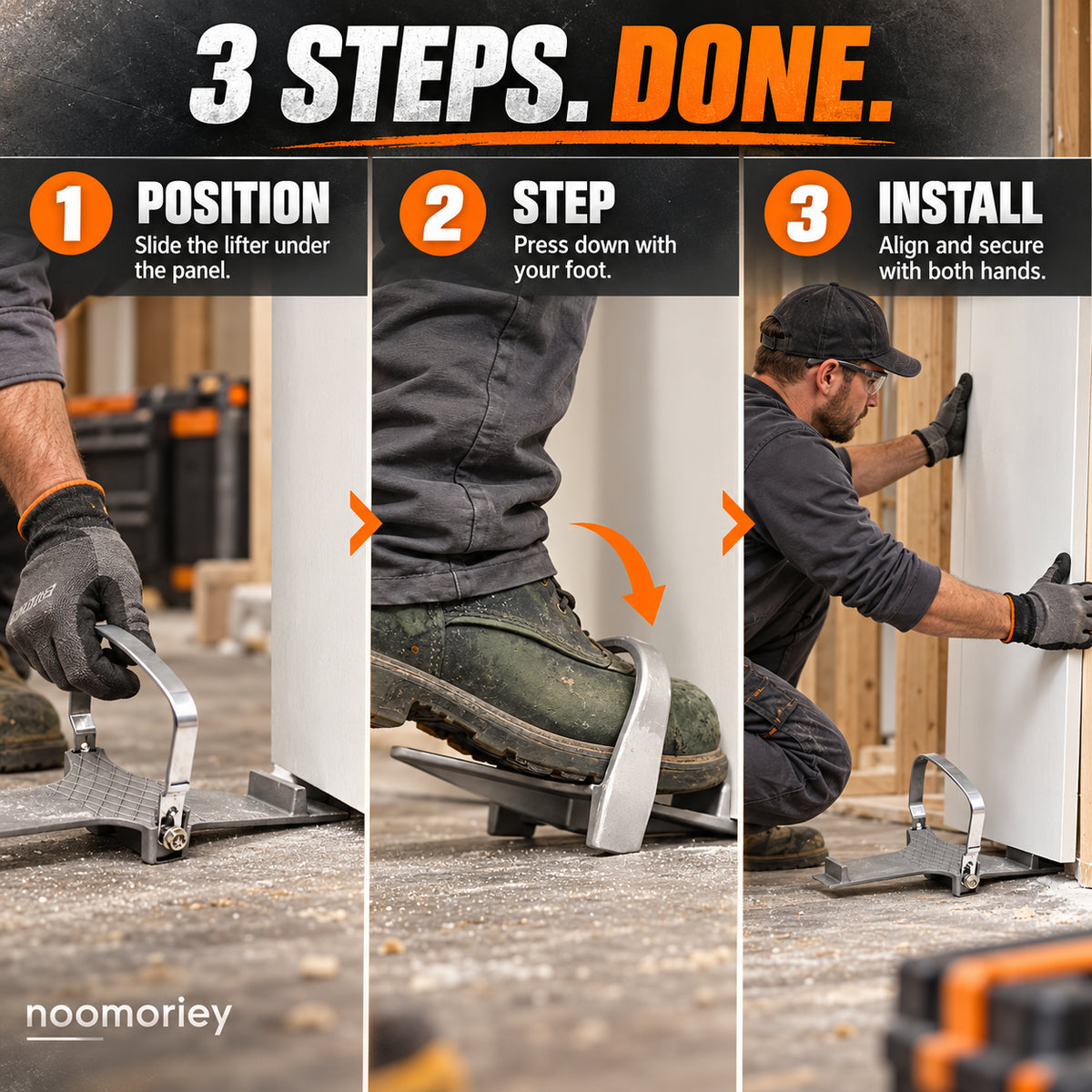 3 STEPS. DONE.

1 POSITION
Slide the lifter under the panel.

2 STEP
Press down with your foot.

3 INSTALL
Align and secure with both hands.

noomoriey