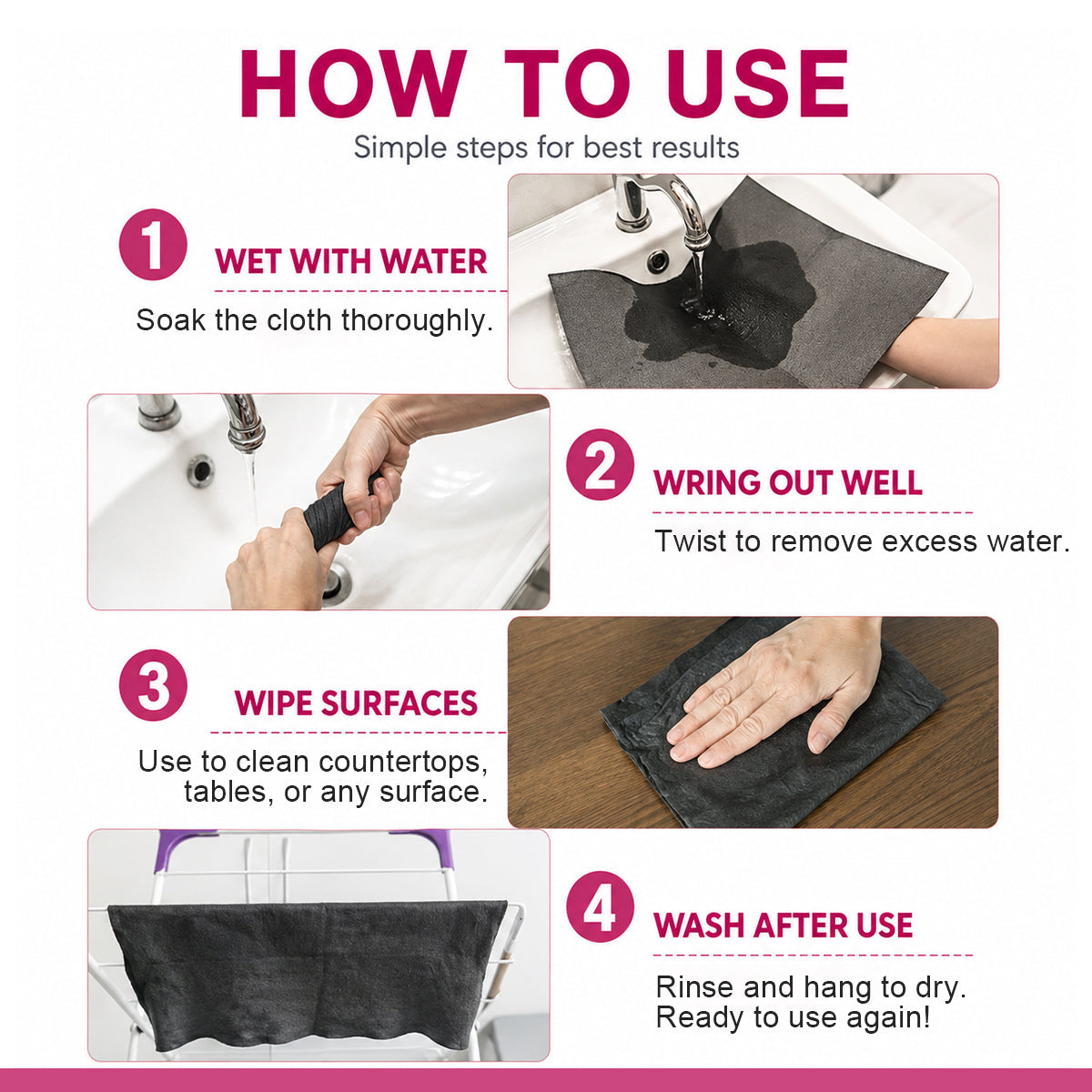 HOW TO USE

Simple steps for best results

1

WET WITH WATER

Soak the cloth thoroughly.

2

WRING OUT WELL

Twist to remove excess water.

3

WIPE SURFACES

Use to clean countertops, tables, or any surface.

4

WASH AFTER USE

Rinse and hang to dry. Ready to use again!