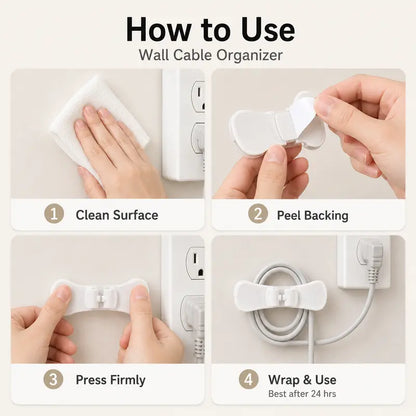 How to Use
Wall Cable Organizer

1 Clean Surface

2 Peel Backing

3 Press Firmly

4 Wrap & Use
Best after 24 hrs