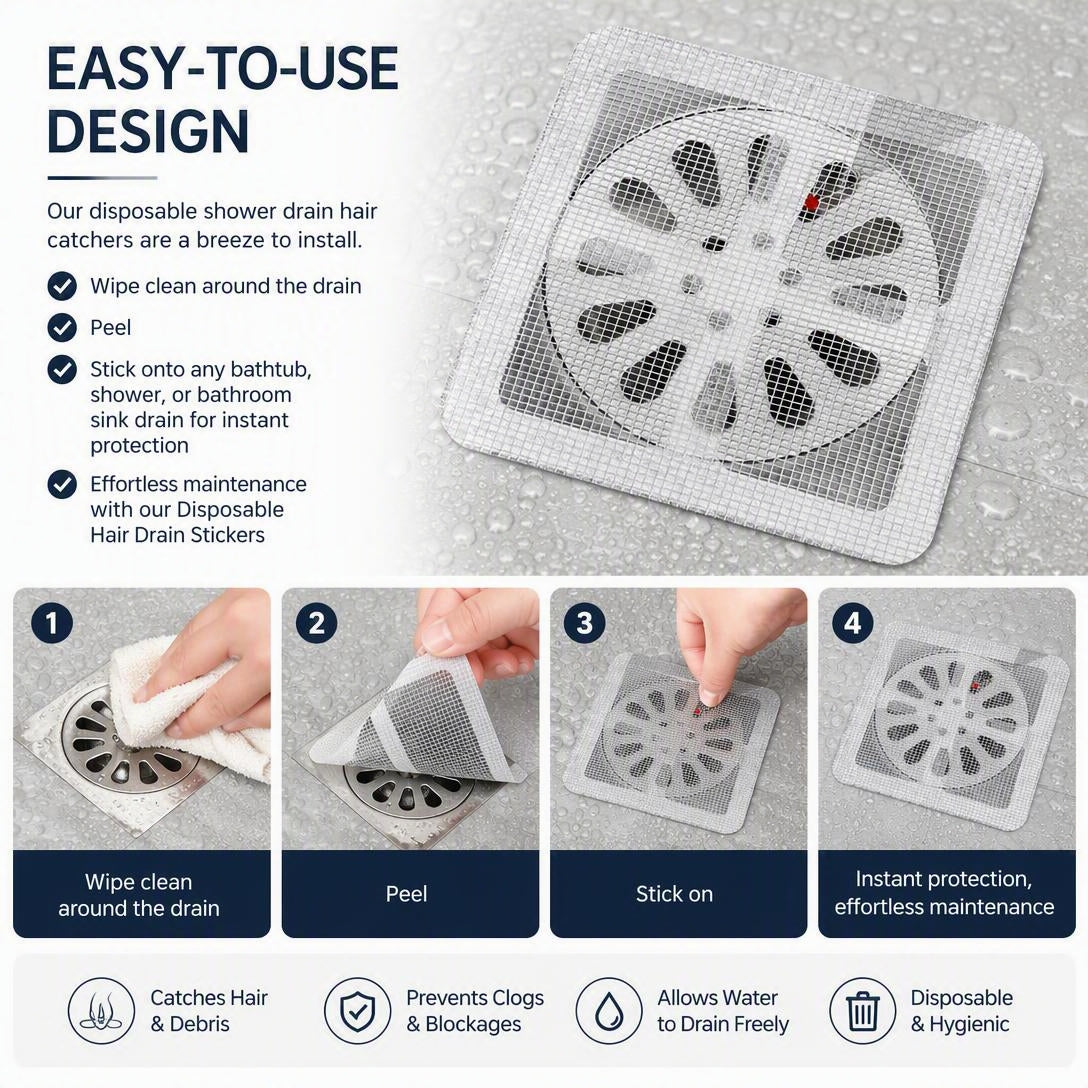 EASY-TO-USE DESIGN

Our disposable shower drain hair catchers are a breeze to install.

Wipe clean around the drain

Peel

Stick onto any bathtub, shower, or bathroom sink drain for instant protection

Effortless maintenance with our Disposable Hair Drain Stickers

1
Wipe clean around the drain

2
Peel

3
Stick on

4
Instant protection, effortless maintenance

Catches Hair & Debris

Prevents Clogs & Blockages

Allows Water to Drain Freely

Disposable & Hygienic