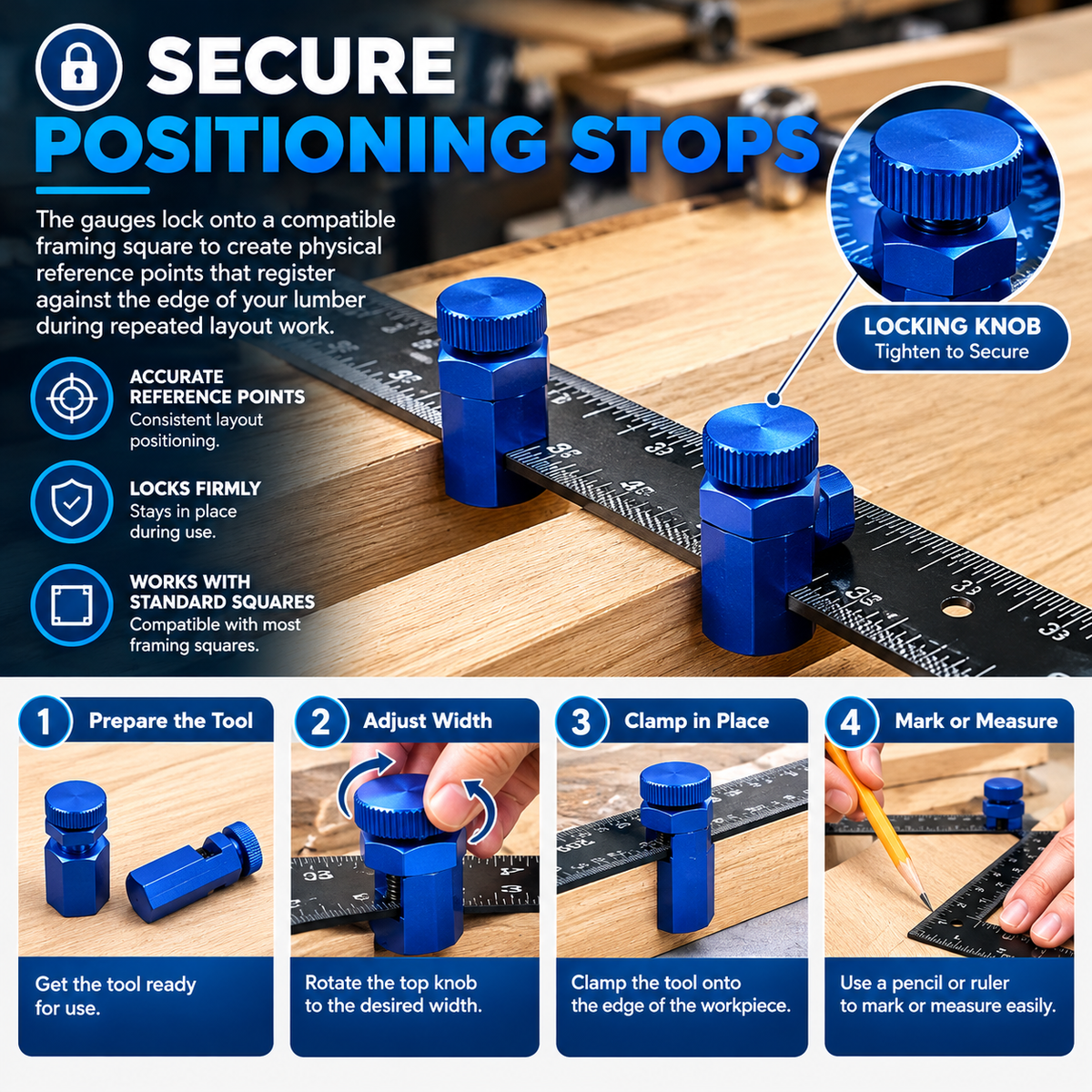 SECURE POSITIONING STOPS

The gauges lock onto a compatible framing square to create physical reference points that register against the edge of your lumber during repeated layout work.

ACCURATE REFERENCE POINTS
Consistent layout positioning.

LOCKS FIRMLY
Stays in place during use.

WORKS WITH STANDARD SQUARES
Compatible with most framing squares.

LOCKING KNOB
Tighten to Secure

1 Prepare the Tool
Get the tool ready for use.

2 Adjust Width
Rotate the top knob to the desired width.

3 Clamp in Place
Clamp the tool onto the edge of the workpiece.

4 Mark or Measure
Use a pencil or ruler to mark or measure easily.