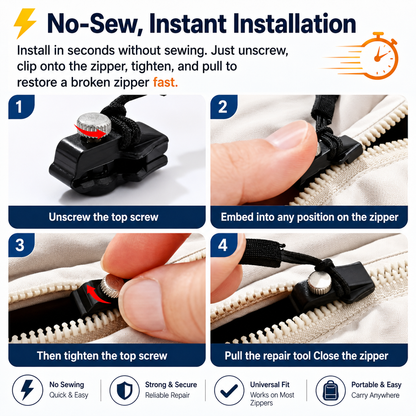 No-Sew, Instant Installation

Install in seconds without sewing. Just unscrew, clip onto the zipper, tighten, and pull to restore a broken zipper fast.

1

Unscrew the top screw

2

Embed into any position on the zipper

3

Then tighten the top screw

4

Pull the repair tool Close the zipper

No Sewing
Quick & Easy

Strong & Secure
Reliable Repair

Universal Fit
Works on Most Zippers

Portable & Easy
Carry Anywhere