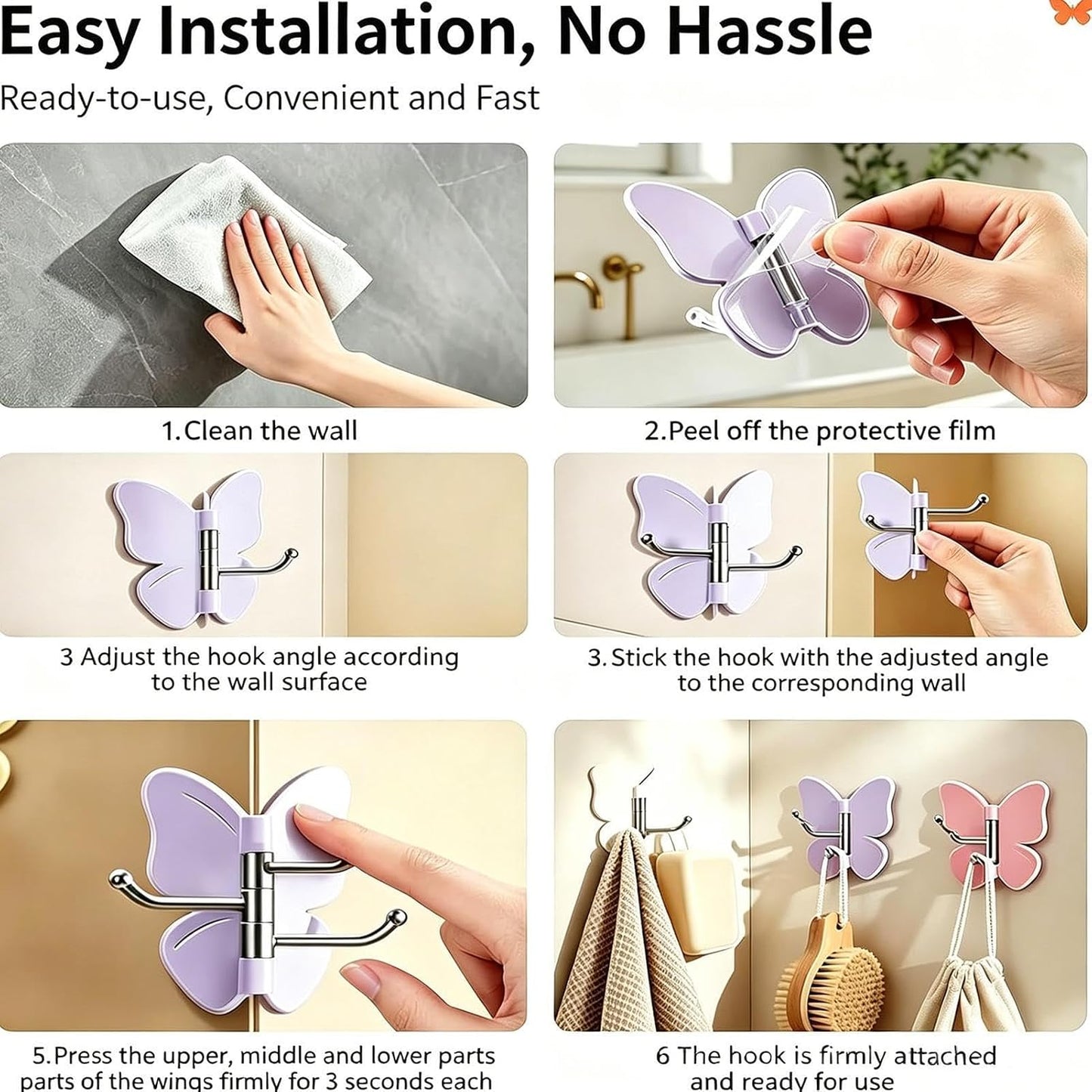 Easy Installation, No Hassle

Ready-to-use, Convenient and Fast

1.Clean the wall

2.Peel off the protective film

3 Adjust the hook angle according to the wall surface

3.Stick the hook with the adjusted angle to the corresponding wall

5.Press the upper, middle and lower parts parts of the wings firmly for 3 seconds each

6 The hook is firmly attached and ready for use