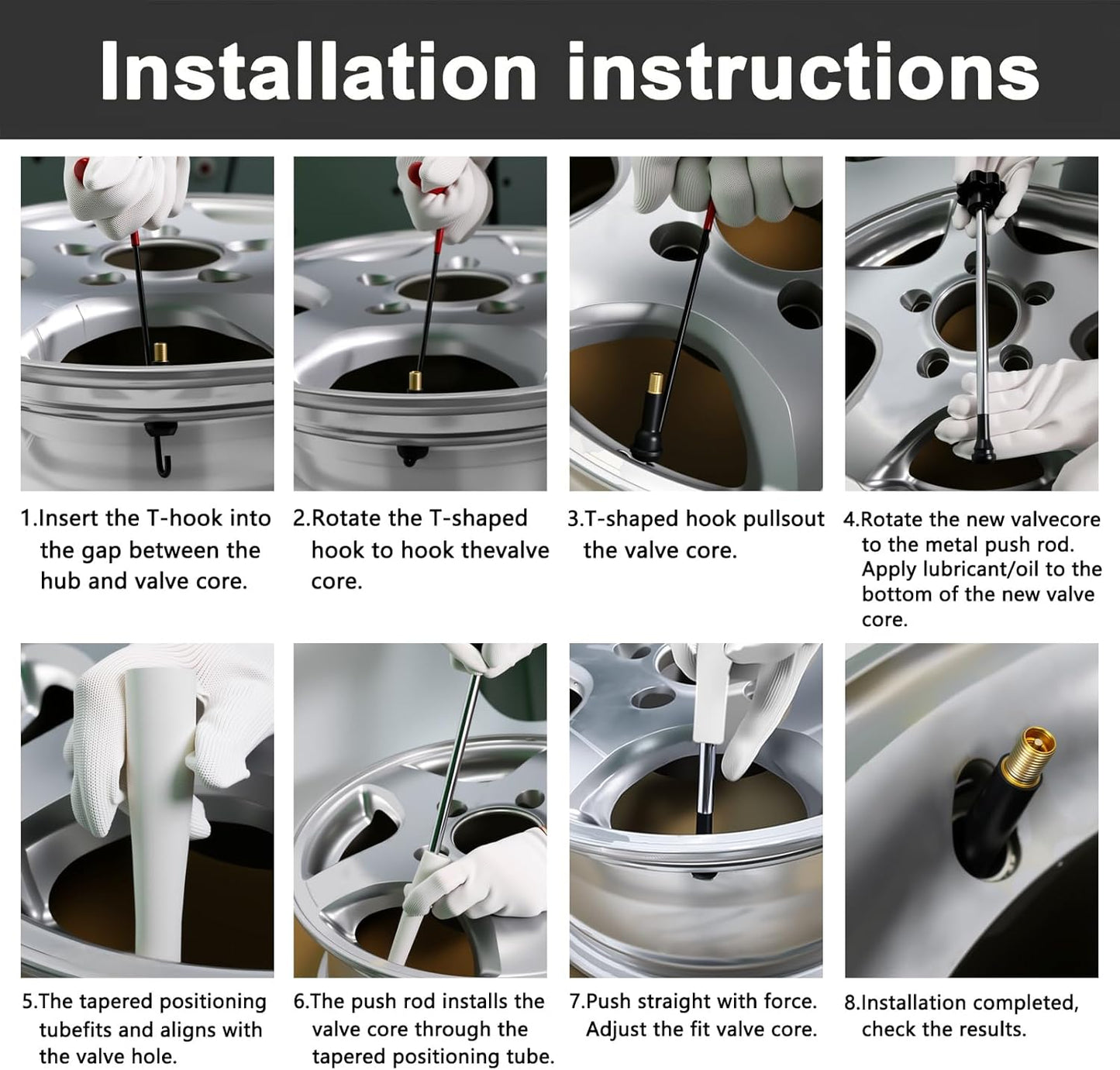 Installation instructions

1.Insert the T-hook into the gap between the hub and valve core.

2.Rotate the T-shaped hook to hook thevalve core.

3.T-shaped hook pullsout the valve core.

4.Rotate the new valvecore to the metal push rod. Apply lubricant/oil to the bottom of the new valve core.

5.The tapered positioning tubefits and aligns with the valve hole.

6.The push rod installs the valve core through the tapered positioning tube.

7.Push straight with force. Adjust the fit valve core.

8.Installation completed, check the results.