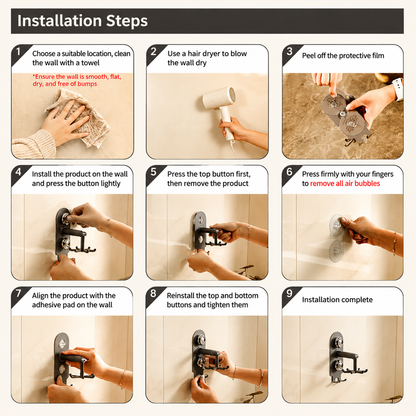 Installation Steps

1
Choose a suitable location, clean the wall with a towel
*Ensure the wall is smooth, flat, dry, and free of bumps

2
Use a hair dryer to blow the wall dry

3
Peel off the protective film

4
Install the product on the wall and press the button lightly

5
Press the top button first, then remove the product

6
Press firmly with your fingers to remove all air bubbles

7
Align the product with the adhesive pad on the wall

8
Reinstall the top and bottom buttons and tighten them

9
Installation complete