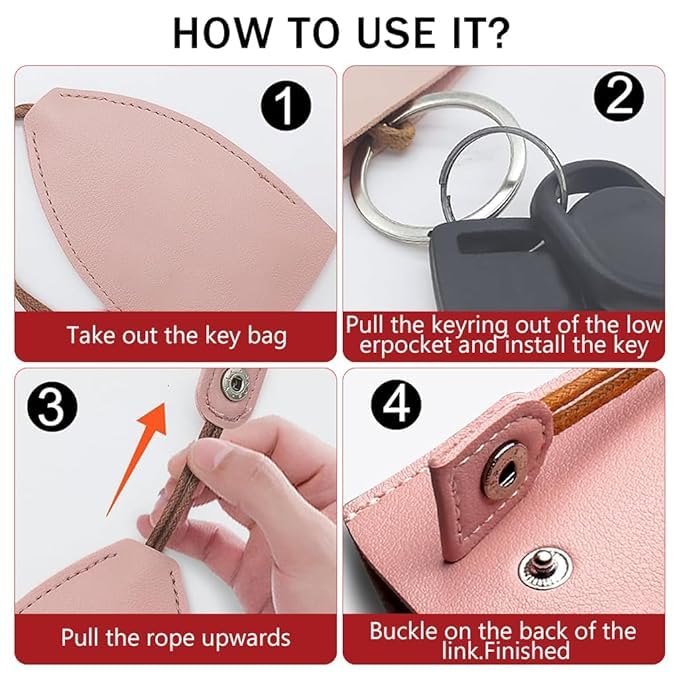 HOW TO USE IT?

1

Take out the key bag

2

Pull the keyring out of the low erpocket and install the key

3

Pull the rope upwards

4

Buckle on the back of the link.Finished