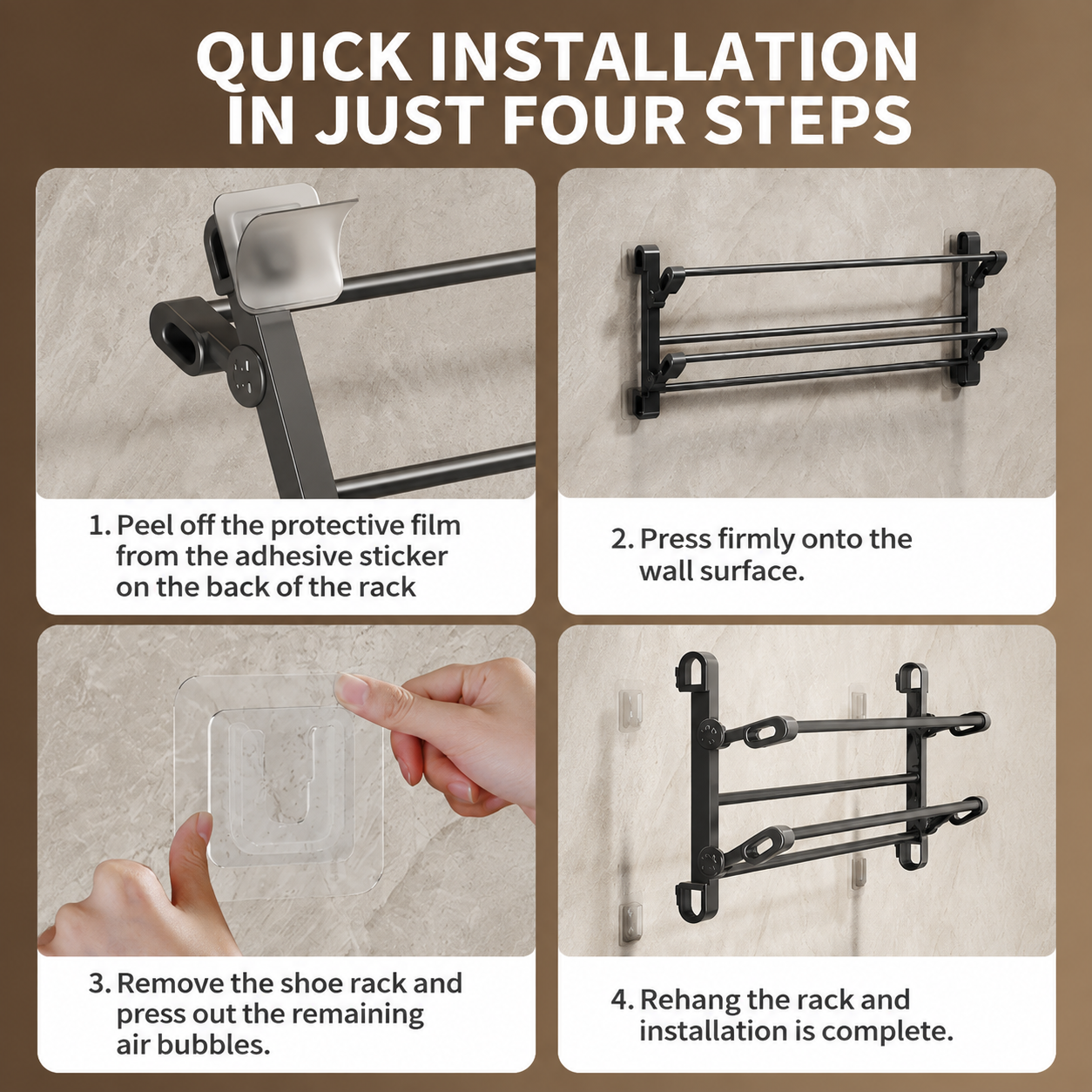 QUICK INSTALLATION IN JUST FOUR STEPS

1. Peel off the protective film from the adhesive sticker on the back of the rack

2. Press firmly onto the wall surface.

3. Remove the shoe rack and press out the remaining air bubbles.

4. Rehang the rack and installation is complete.