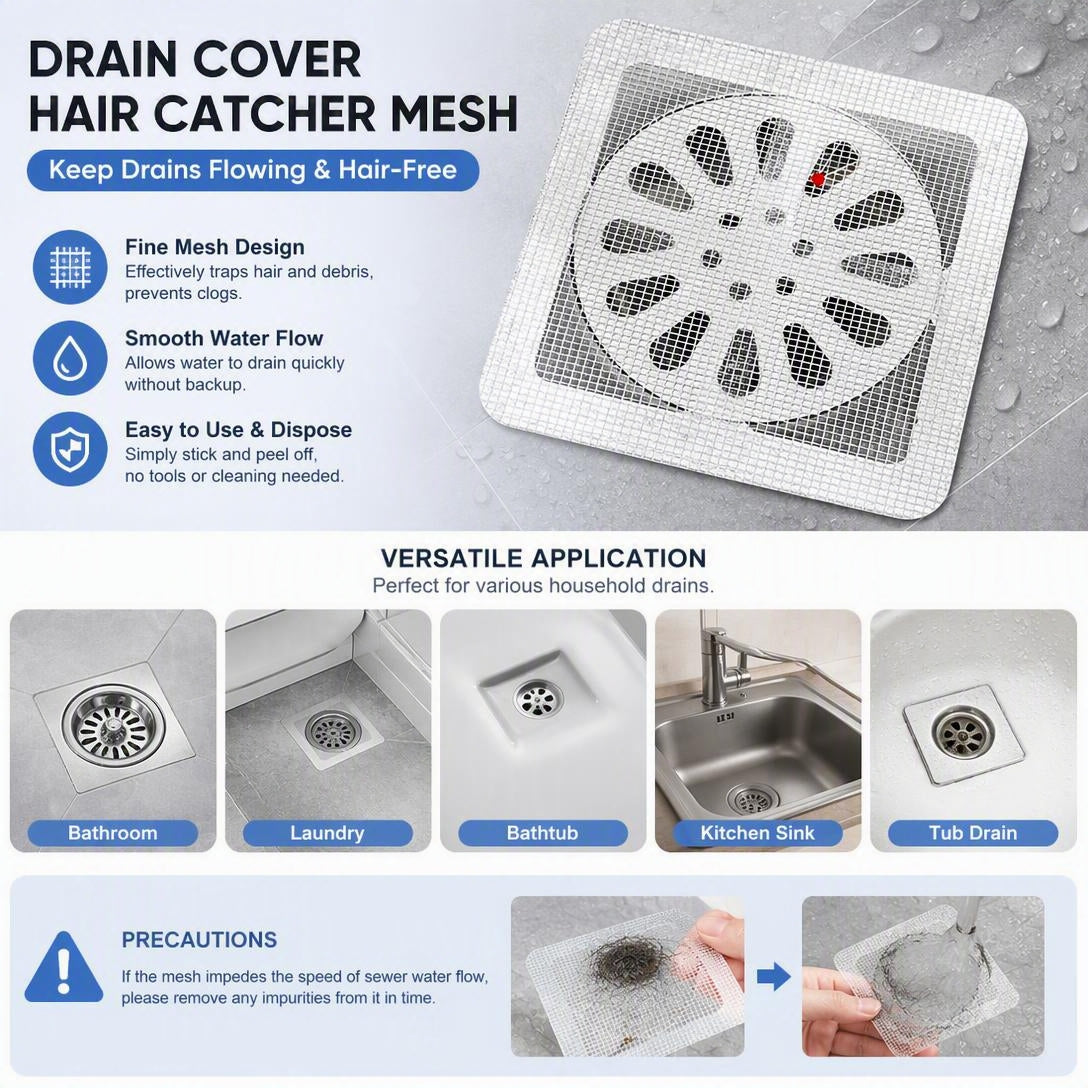 DRAIN COVER
HAIR CATCHER MESH

Keep Drains Flowing & Hair-Free

Fine Mesh Design
Effectively traps hair and debris, prevents clogs.

Smooth Water Flow
Allows water to drain quickly without backup.

Easy to Use & Dispose
Simply stick and peel off, no tools or cleaning needed.

VERSATILE APPLICATION
Perfect for various household drains.

Bathroom

Laundry

Bathtub

Kitchen Sink

Tub Drain

PRECAUTIONS
If the mesh impedes the speed of sewer water flow, please remove any impurities from it in time.