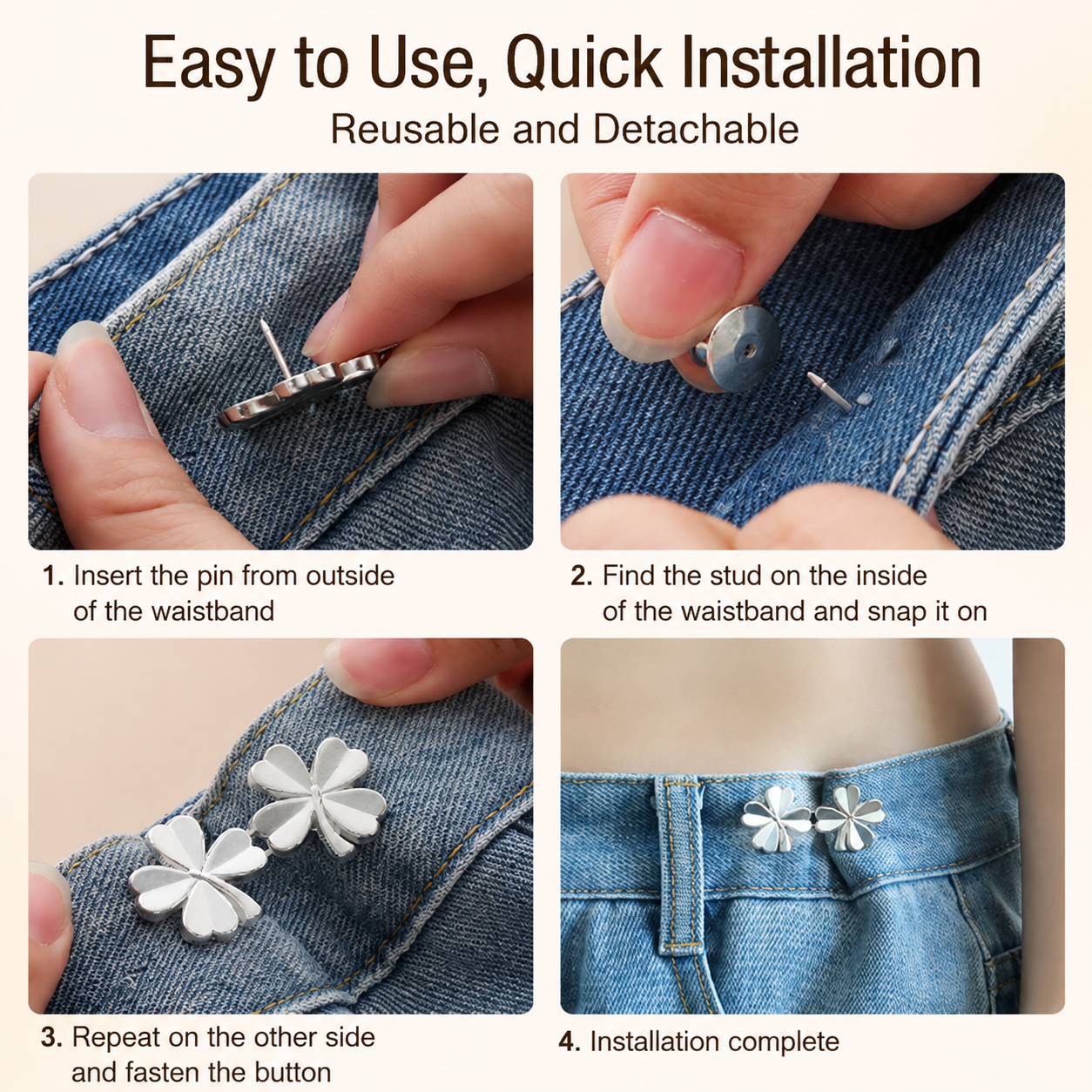 Easy to Use, Quick Installation

Reusable and Detachable

1. Insert the pin from outside of the waistband

2. Find the stud on the inside of the waistband and snap it on

3. Repeat on the other side and fasten the button

4. Installation complete