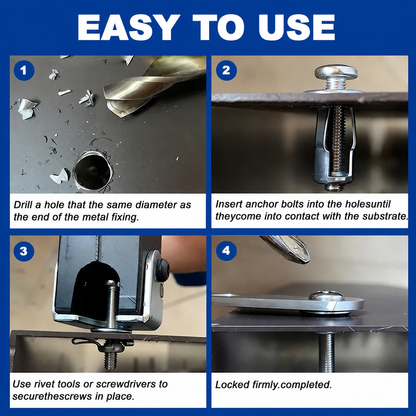 EASY TO USE

1

Drill a hole that the same diameter as the end of the metal fixing.

2

Insert anchor bolts into the holesuntil theycome into contact with the substrate.

3

Use rivet tools or screwdrivers to securethescrews in place.

4

Locked firmly.completed.