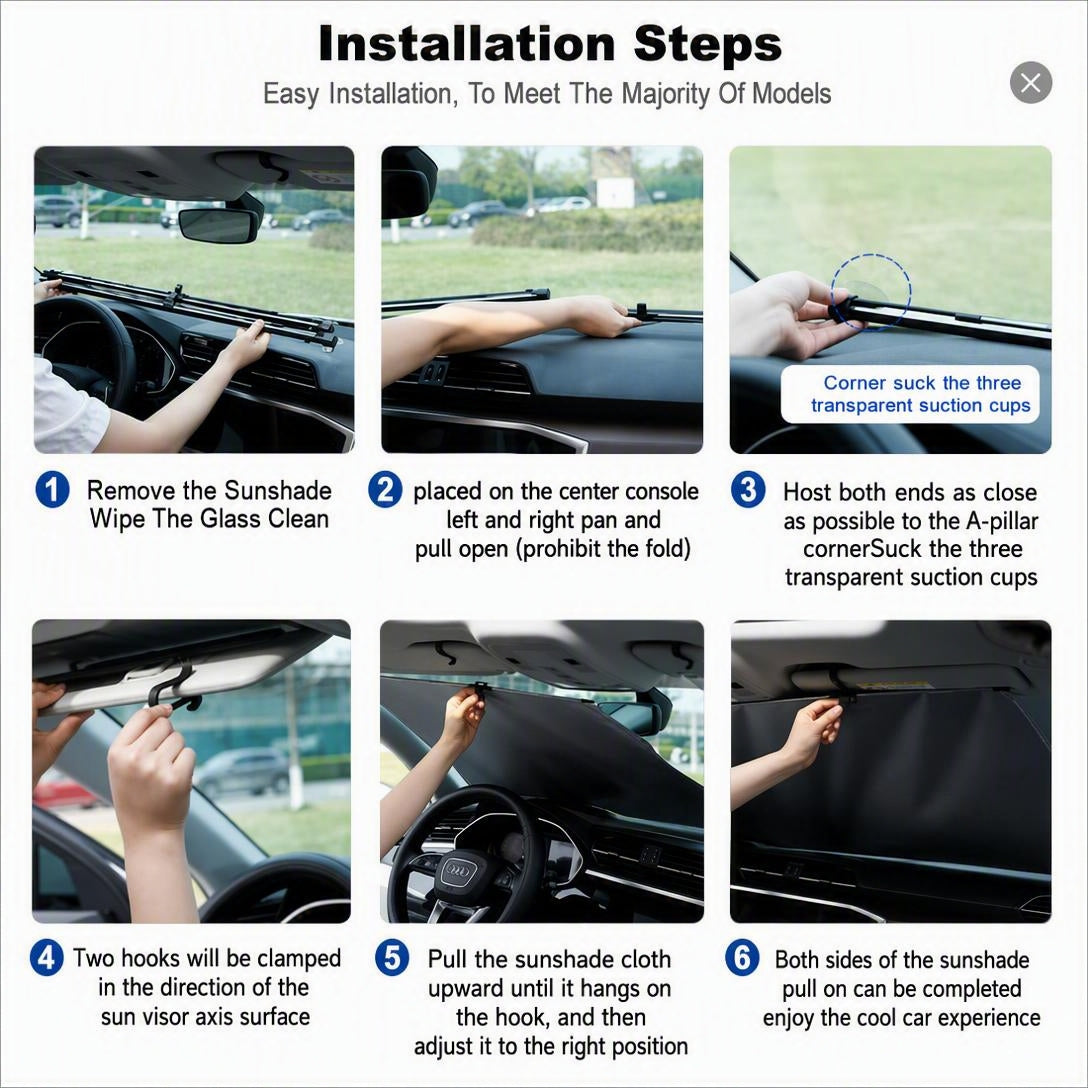 Installation Steps
Easy Installation, To Meet The Majority Of Models

Corner suck the three transparent suction cups

1 Remove the Sunshade Wipe The Glass Clean

2 placed on the center console left and right pan and pull open (prohibit the fold)

3 Host both ends as close as possible to the A-pillar cornerSuck the three transparent suction cups

4 Two hooks will be clamped in the direction of the sun visor axis surface

5 Pull the sunshade cloth upward until it hangs on the hook, and then adjust it to the right position

6 Both sides of the sunshade pull on can be completed enjoy the cool car experience