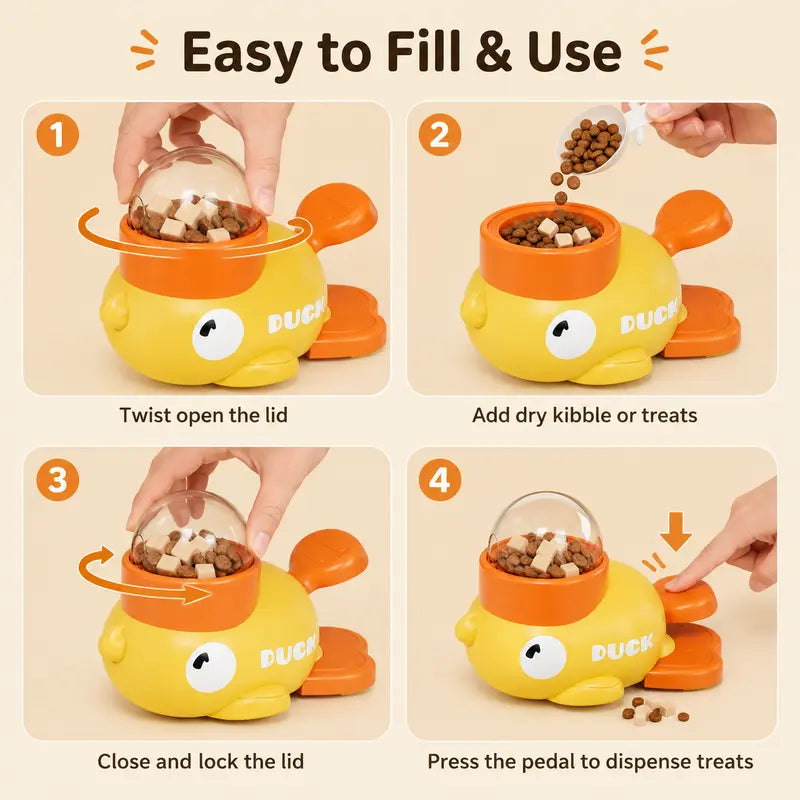 Easy to Fill & Use

1
DUCK
Twist open the lid

2
DUCK
Add dry kibble or treats

3
DUCK
Close and lock the lid

4
DUCK
Press the pedal to dispense treats