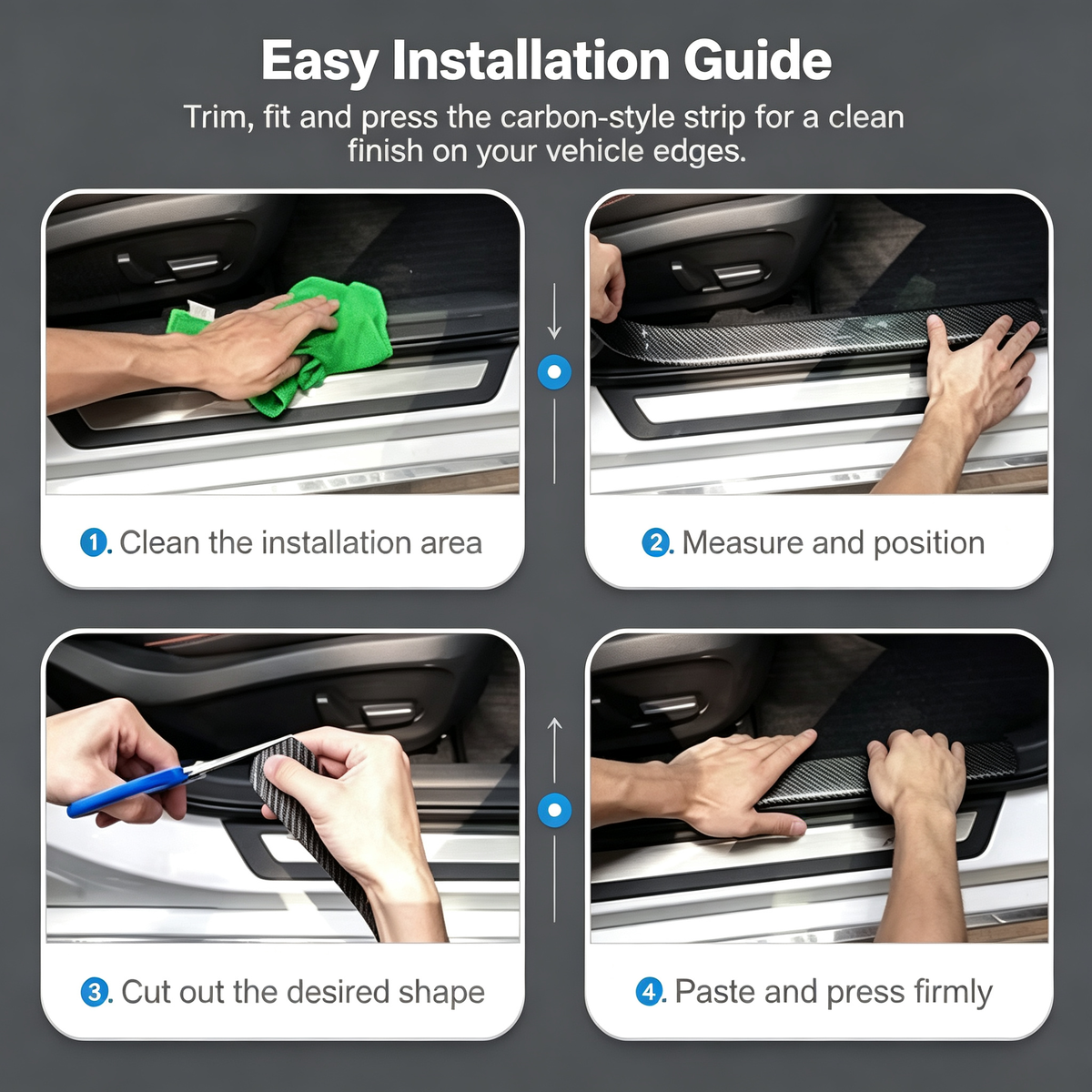 Easy Installation Guide

Trim, fit and press the carbon-style strip for a clean finish on your vehicle edges.

1. Clean the installation area

2. Measure and position

3. Cut out the desired shape

4. Paste and press firmly