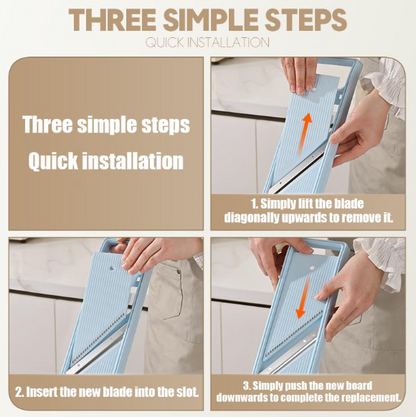 THREE SIMPLE STEPS
QUICK INSTALLATION

Three simple steps
Quick installation

1. Simply lift the blade diagonally upwards to remove it.

2. Insert the new blade into the slot.

3. Simply push the new board downwards to complete the replacement.