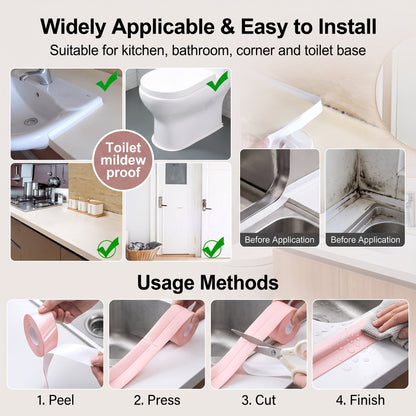 Widely Applicable & Easy to Install

Suitable for kitchen, bathroom, corner and toilet base

Toilet mildew proof

Before Application

Before Application

Usage Methods

1. Peel

2. Press

3. Cut

4. Finish