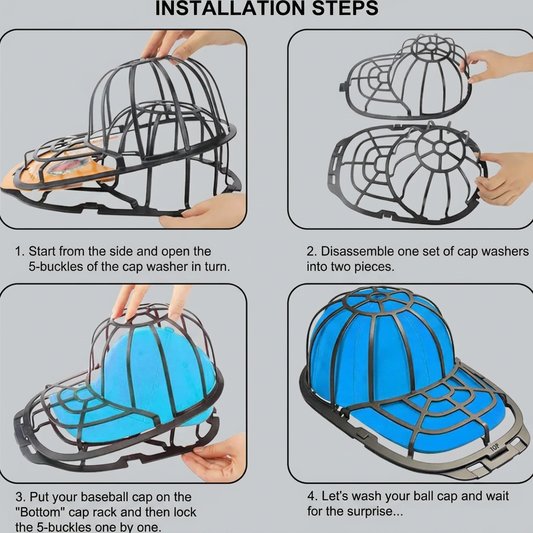 INSTALLATION STEPS

1. Start from the side and open the 5-buckles of the cap washer in turn.

2. Disassemble one set of cap washers into two pieces.

TOP

3. Put your baseball cap on the "Bottom" cap rack and then lock the 5-buckles one by one.

4. Let's wash your ball cap and wait for the surprise...