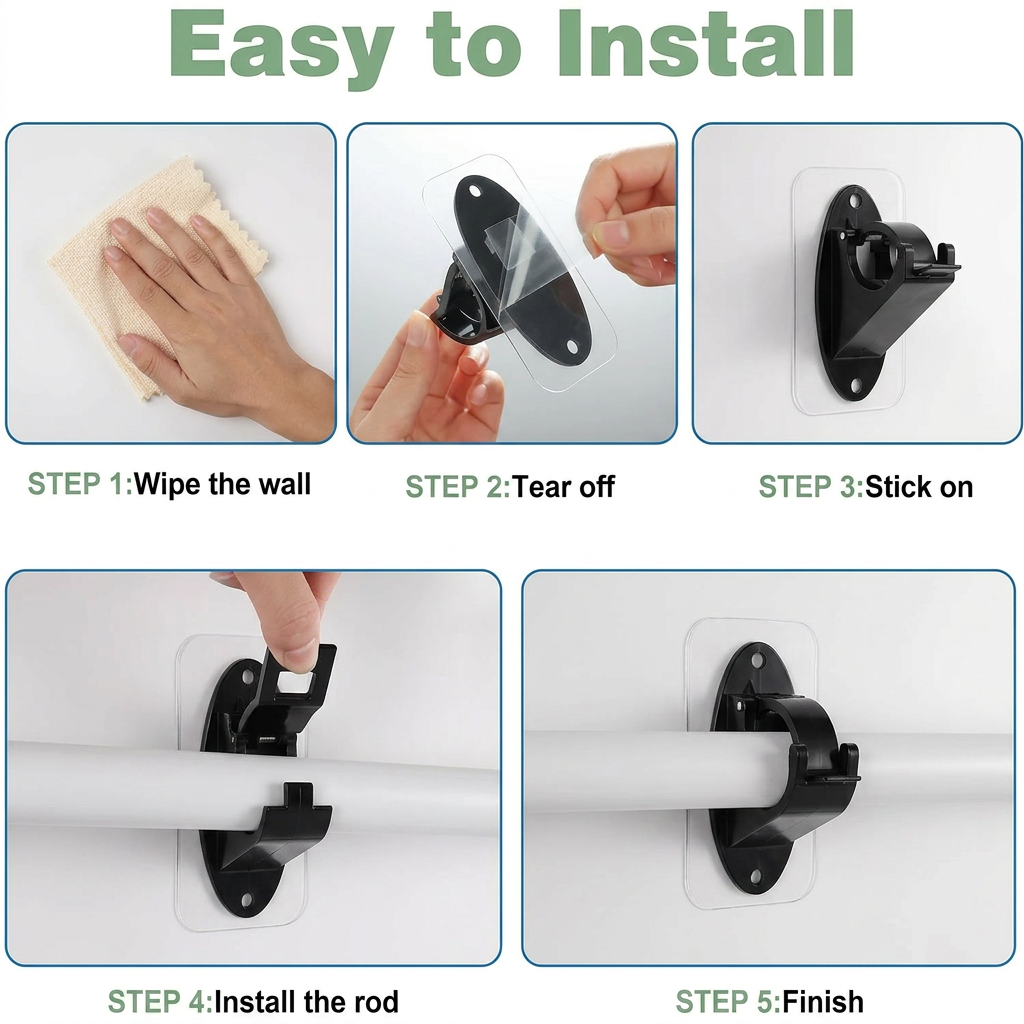 Easy to Install

STEP 1:Wipe the wall

STEP 2:Tear off

STEP 3:Stick on

STEP 4:Install the rod

STEP 5:Finish